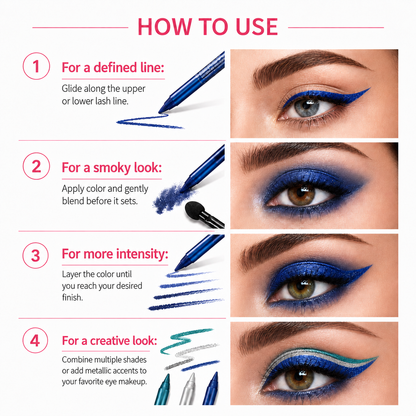 HOW TO USE

1 For a defined line:
Glide along the upper or lower lash line.

2 For a smoky look:
Apply color and gently blend before it sets.

3 For more intensity:
Layer the color until you reach your desired finish.

4 For a creative look:
Combine multiple shades or add metallic accents to your favorite eye makeup.